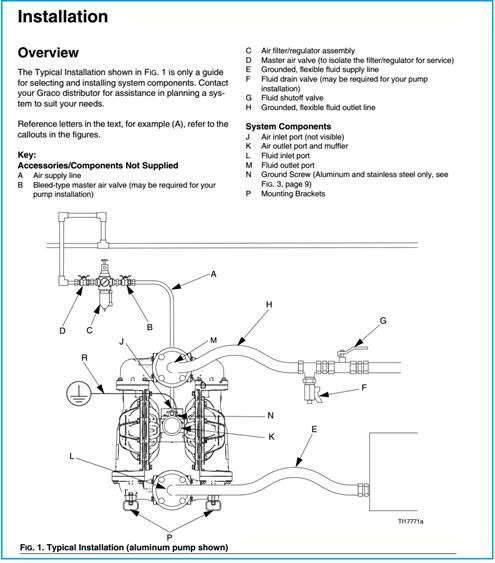 Installation

Overview

The Typical Installation shown in FIG. 1 is only a guide for selecting and installing system components. Contact your Graco distributor for assistance in planning a system to suit your needs.

Reference letters in the text, for example (A), refer to the callouts in the figures.

Key:
Accessories/Components Not Supplied
A Air supply line
B Bleed-type master air valve (may be required for your pump installation)
C Air filter/regulator assembly
D Master air valve (to isolate the filter/regulator for service)
E Grounded, flexible fluid supply line
F Fluid drain valve (may be required for your pump installation)
G Fluid shutoff valve
H Grounded, flexible fluid outlet line

System Components
J Air inlet port (not visible)
K Air outlet port and muffler
L Fluid inlet port
M Fluid outlet port
N Ground Screw (Aluminum and stainless steel only, see FIG. 3, page 9)
P Mounting Brackets

A
H
G
D
C
B
J
M
R
F
N
K
E
L
P
TI17771a

FIG. 1. Typical Installation (aluminum pump shown)